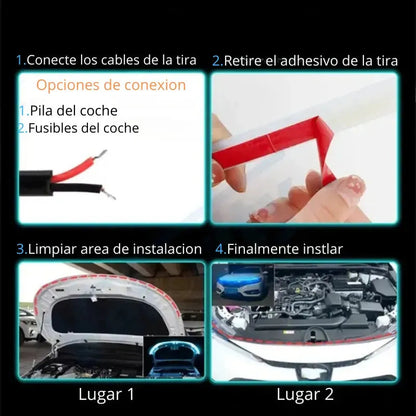 1.Conecte los cables de la tira

Opciones de conexion

1.Pila del coche
2.Fusibles del coche

2.Retire el adhesivo de la tira

3.Limpiar area de instalacion

Lugar 1

4.Finalmente instlar

Lugar 2